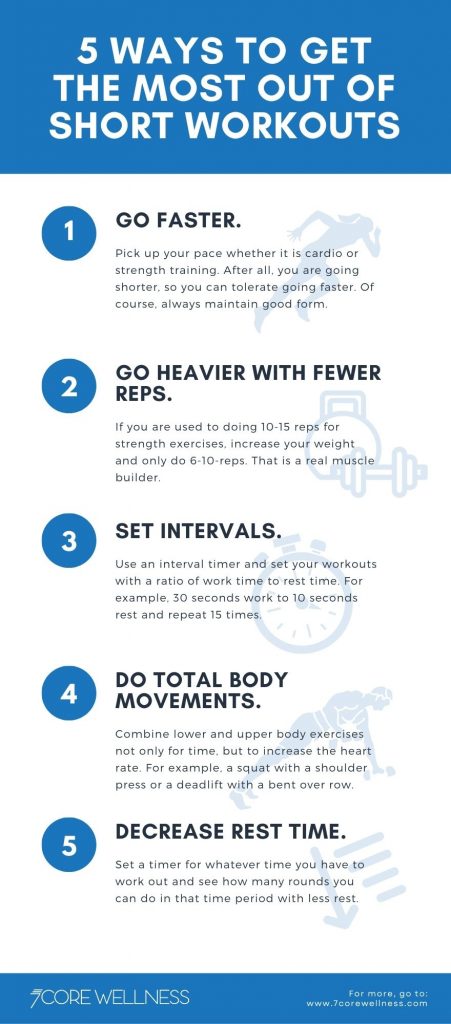 5 WAYS TO GET THE MOST OUT OF SHORT WORKOUTS

1
GO FASTER.
Pick up your pace whether it is cardio or strength training. After all, you are going shorter, so you can tolerate going faster. Of course, always maintain good form.

2
GO HEAVIER WITH FEWER REPS.
If you are used to doing 10-15 reps for strength exercises, increase your weight and only do 6-10-reps. That is a real muscle builder.

3
SET INTERVALS.
Use an interval timer and set your workouts with a ratio of work time to rest time. For example, 30 seconds work to 10 seconds rest and repeat 15 times.

4
DO TOTAL BODY MOVEMENTS.
Combine lower and upper body exercises not only for time, but to increase the heart rate. For example, a squat with a shoulder press or a deadlift with a bent over row.

5
DECREASE REST TIME.
Set a timer for whatever time you have to work out and see how many rounds you can do in that time period with less rest.

7CORE WELLNESS
For more, go to: www.7corewellness.com